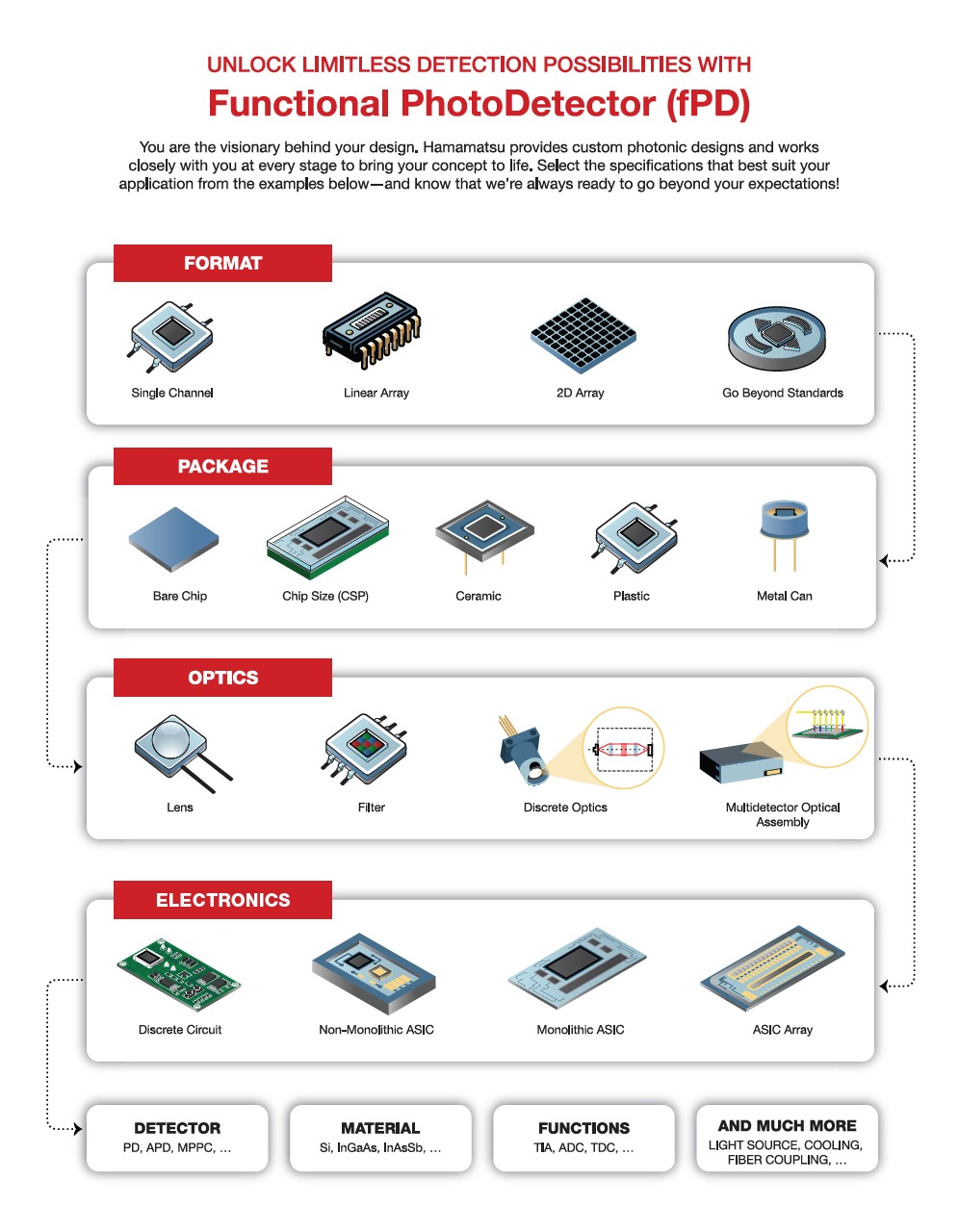 UNLOCK LIMITLESS DETECTION POSSIBILITIES WITH

Functional PhotoDetector (fPD)

You are the visionary behind your design. Hamamatsu provides custom photonic designs and works closely with you at every stage to bring your concept to life. Select the specifications that best suit your application from the examples below—and know that we're always ready to go beyond your expectations!

FORMAT

Single Channel

Linear Array

2D Array

Go Beyond Standards

PACKAGE

Bare Chip

Chip Size (CSP)

Ceramic

Plastic

Metal Can

OPTICS

Lens

Filter

Discrete Optics

Multidetector Optical Assembly

ELECTRONICS

Discrete Circuit

Non-Monolithic ASIC

Monolithic ASIC

ASIC Array

DETECTOR
PD, APD, MPPC, ...

MATERIAL
Si, InGaAs, InAsSb, ...

FUNCTIONS
TIA, ADC, TDC, ...

AND MUCH MORE
LIGHT SOURCE, COOLING, FIBER COUPLING, ...